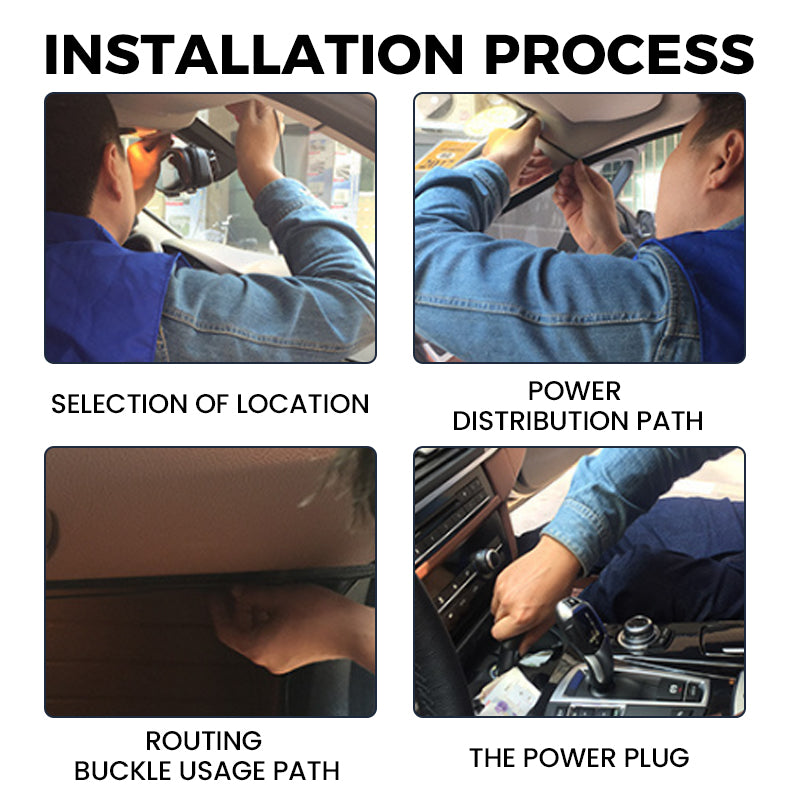 INSTALLATION PROCESS

SELECTION OF LOCATION

POWER
DISTRIBUTION PATH

ROUTING
BUCKLE USAGE PATH

THE POWER PLUG