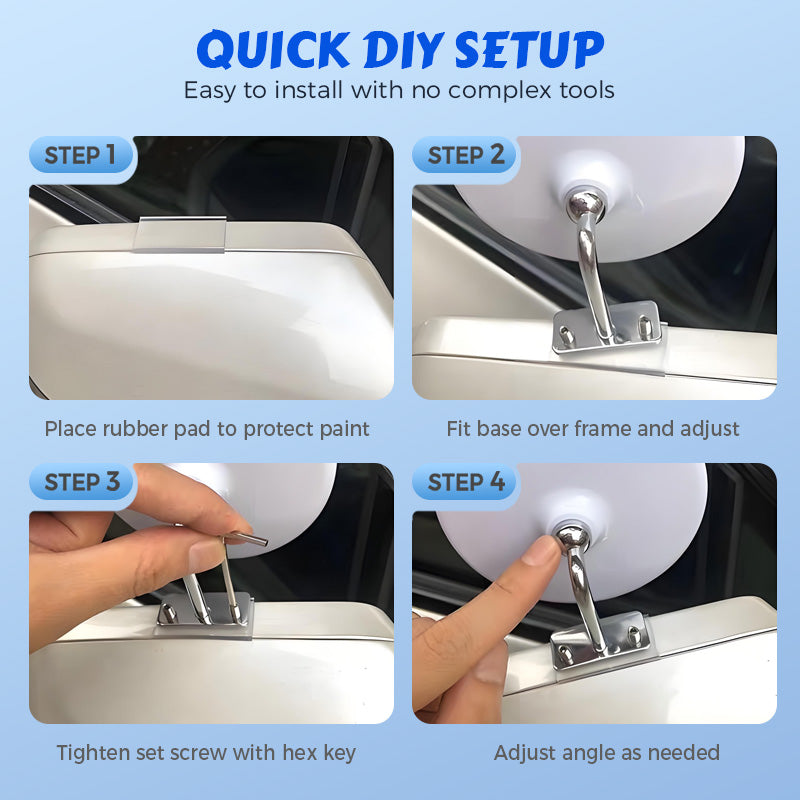 QUICK DIY SETUP
Easy to install with no complex tools

STEP 1
Place rubber pad to protect paint

STEP 2
Fit base over frame and adjust

STEP 3
Tighten set screw with hex key

STEP 4
Adjust angle as needed