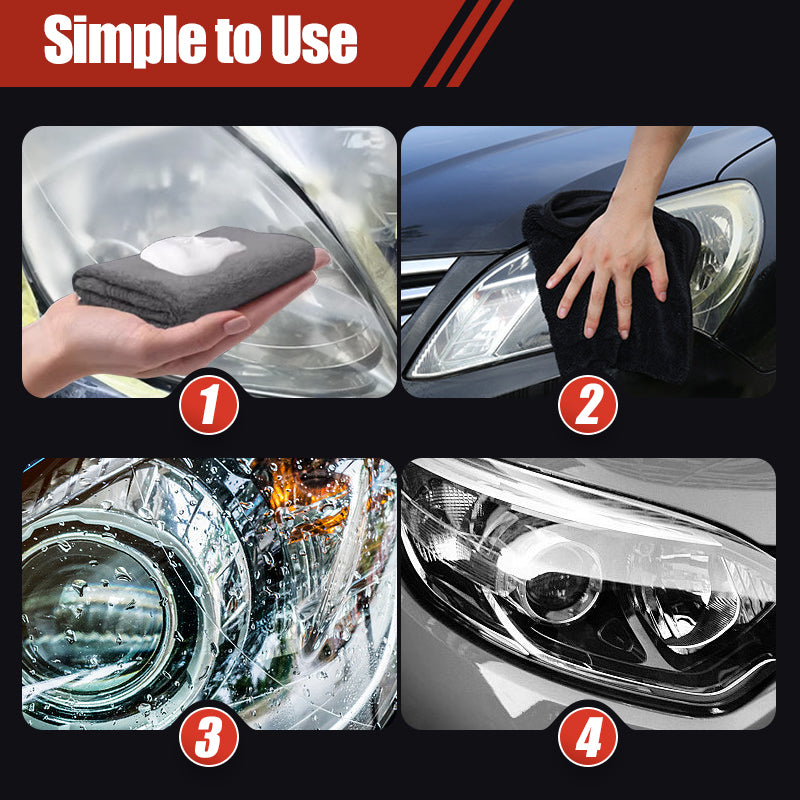 Simple to Use

1

2

3

4