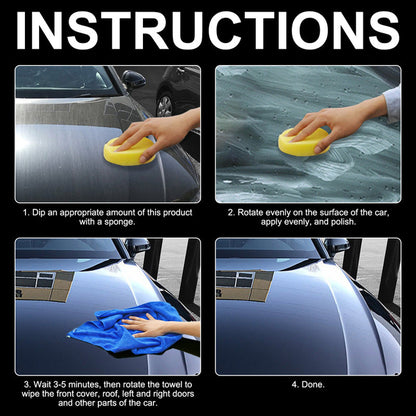 INSTRUCTIONS

1. Dip an appropriate amount of this product with a sponge.

2. Rotate evenly on the surface of the car, apply evenly, and polish.

3. Wait 3-5 minutes, then rotate the towel to wipe the front cover, roof, left and right doors and other parts of the car.

4. Done.