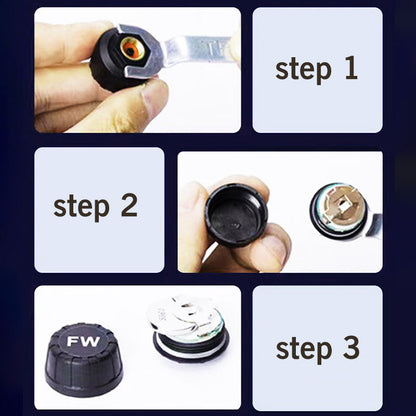 step 1

step 2

FW

step 3