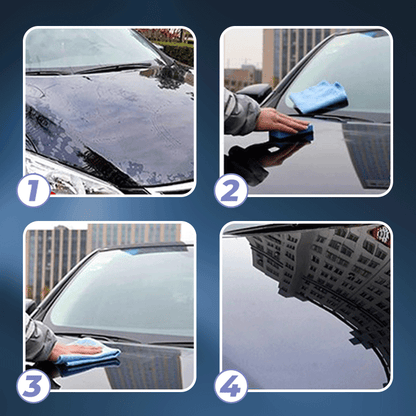 1
2
3
4