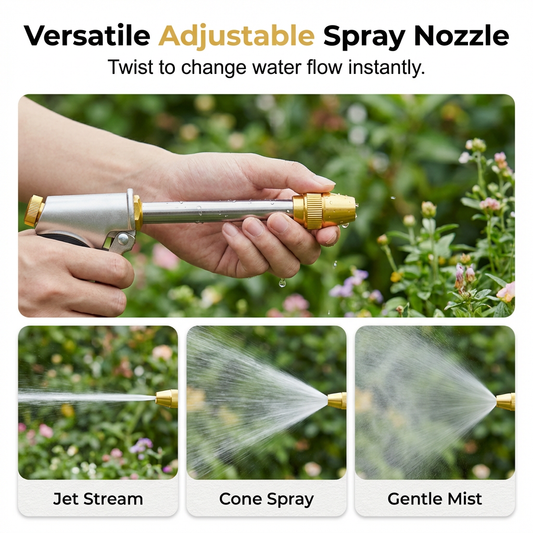 Versatile Adjustable Spray Nozzle
Twist to change water flow instantly.

Jet Stream

Cone Spray

Gentle Mist