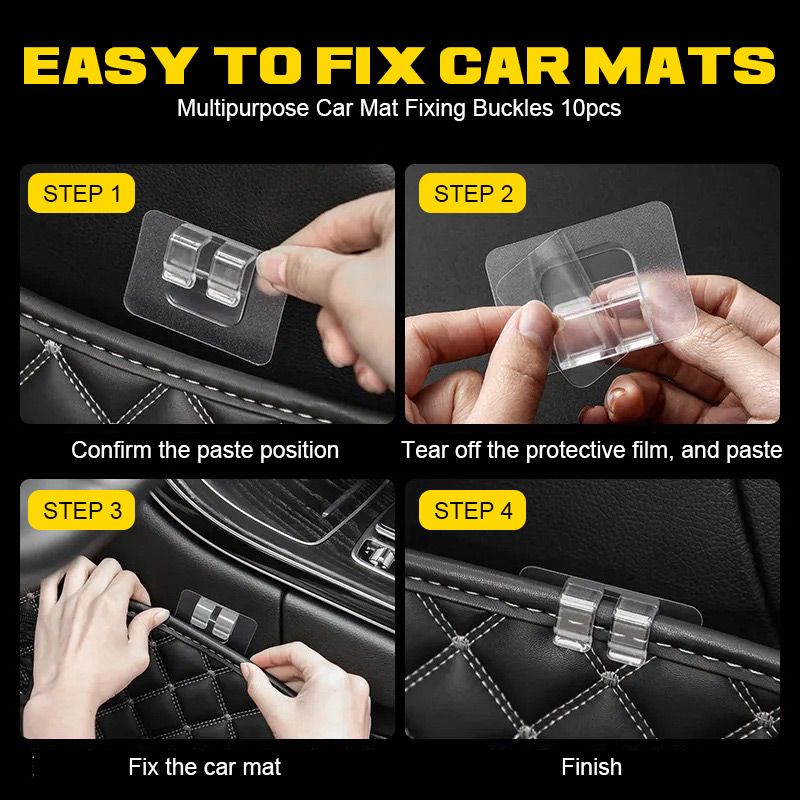 EASY TO FIX CAR MATS
Multipurpose Car Mat Fixing Buckles 10pcs

STEP 1
Confirm the paste position

STEP 2
Tear off the protective film, and paste

STEP 3
Fix the car mat

STEP 4
Finish