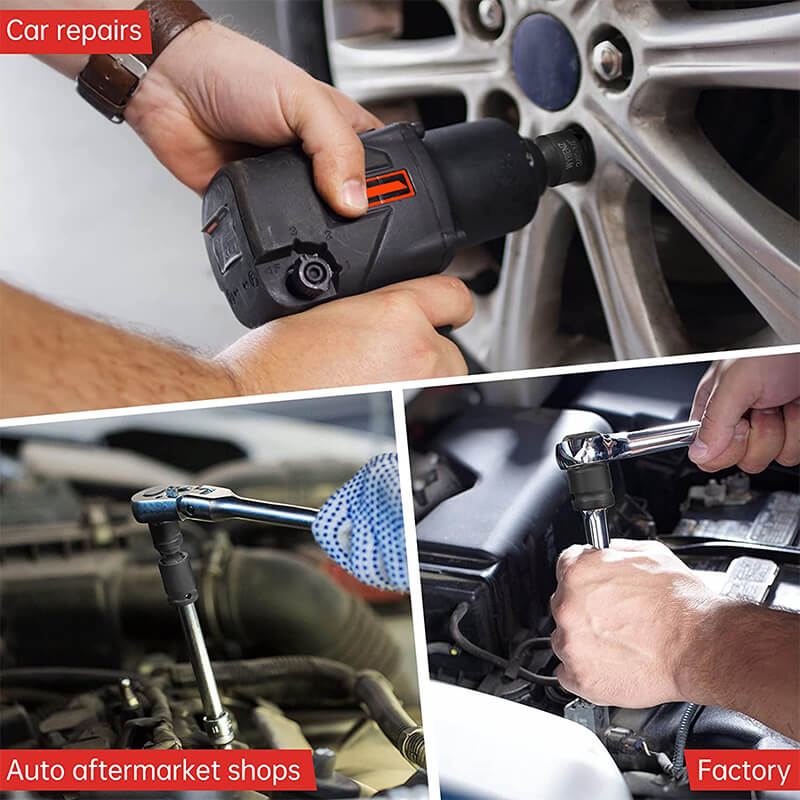 Car repairs

Auto aftermarket shops

Factory