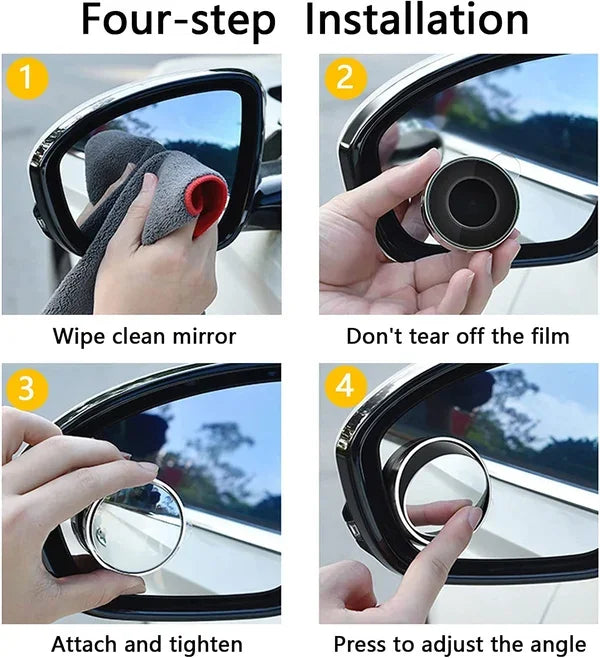 Four-step Installation

1

Wipe clean mirror

2

Don't tear off the film

3

Attach and tighten

4

Press to adjust the angle